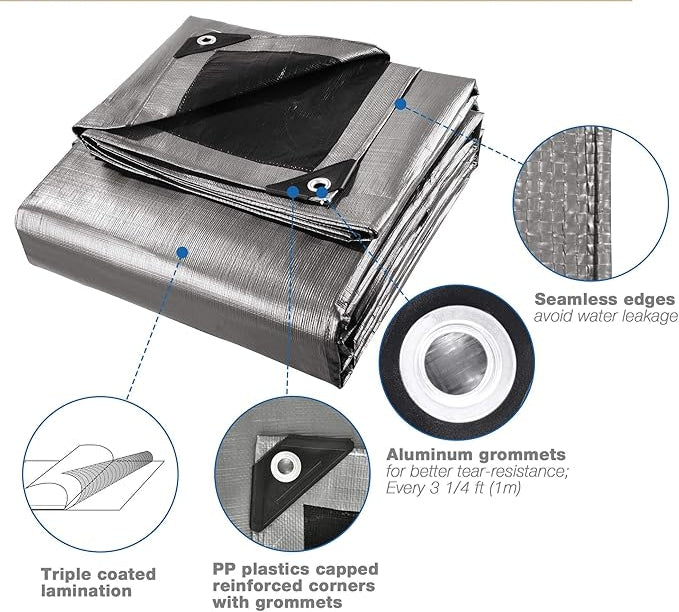 Seamless edges
avoid water leakage

Aluminum grommets
for better tear-resistance;
Every 3 1/4 ft (1m)

Triple coated
lamination

PP plastics capped
reinforced corners
with grommets